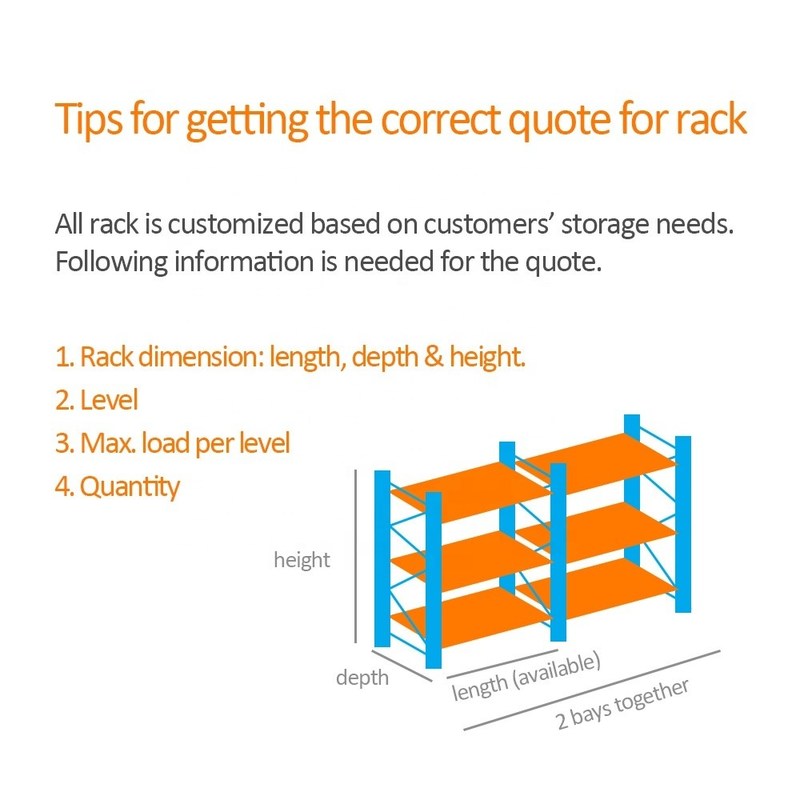 Tips for getting the correct quote for rack

All rack is customized based on customers' storage needs. Following information is needed for the quote.

1. Rack dimension: length, depth & height.
2. Level
3. Max. load per level
4. Quantity

height

depth

length (available)

2 bays together